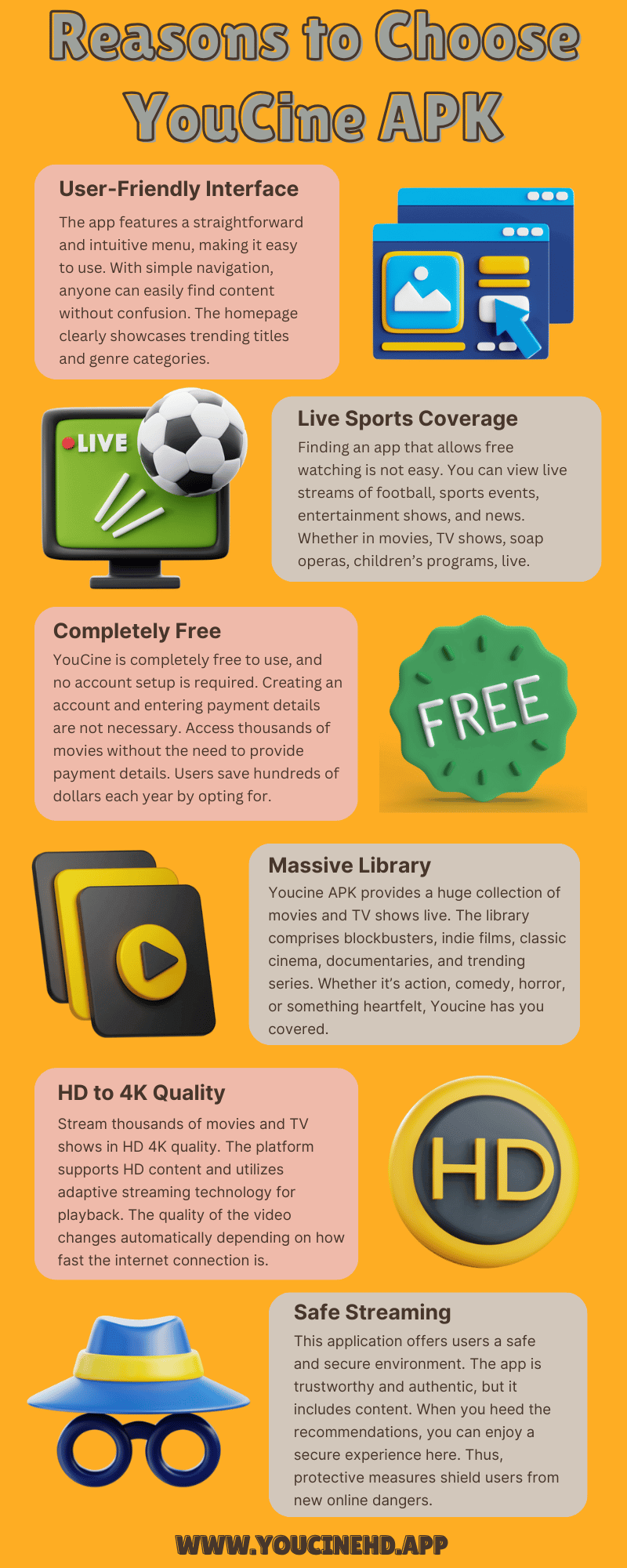 Reasons to Choose YouCine APK

User-Friendly Interface

The app features a straightforward and intuitive menu, making it easy to use. With simple navigation, anyone can easily find content without confusion. The homepage clearly showcases trending titles and genre categories.

LIVE

Live Sports Coverage

Finding an app that allows free watching is not easy. You can view live streams of football, sports events, entertainment shows, and news. Whether in movies, TV shows, soap operas, children's programs, live.

Completely Free

YouCine is completely free to use, and no account setup is required. Creating an account and entering payment details are not necessary. Access thousands of movies without the need to provide payment details. Users save hundreds of dollars each year by opting for.

FREE

Massive Library

Youcine APK provides a huge collection of movies and TV shows live. The library comprises blockbusters, indie films, classic cinema, documentaries, and trending series. Whether it's action, comedy, horror, or something heartfelt, Youcine has you covered.

HD to 4K Quality

Stream thousands of movies and TV shows in HD 4K quality. The platform supports HD content and utilizes adaptive streaming technology for playback. The quality of the video changes automatically depending on how fast the internet connection is.

HD

Safe Streaming

This application offers users a safe and secure environment. The app is trustworthy and authentic, but it includes content. When you heed the recommendations, you can enjoy a secure experience here. Thus, protective measures shield users from new online dangers.

WWW.YOUCINEHD.APP